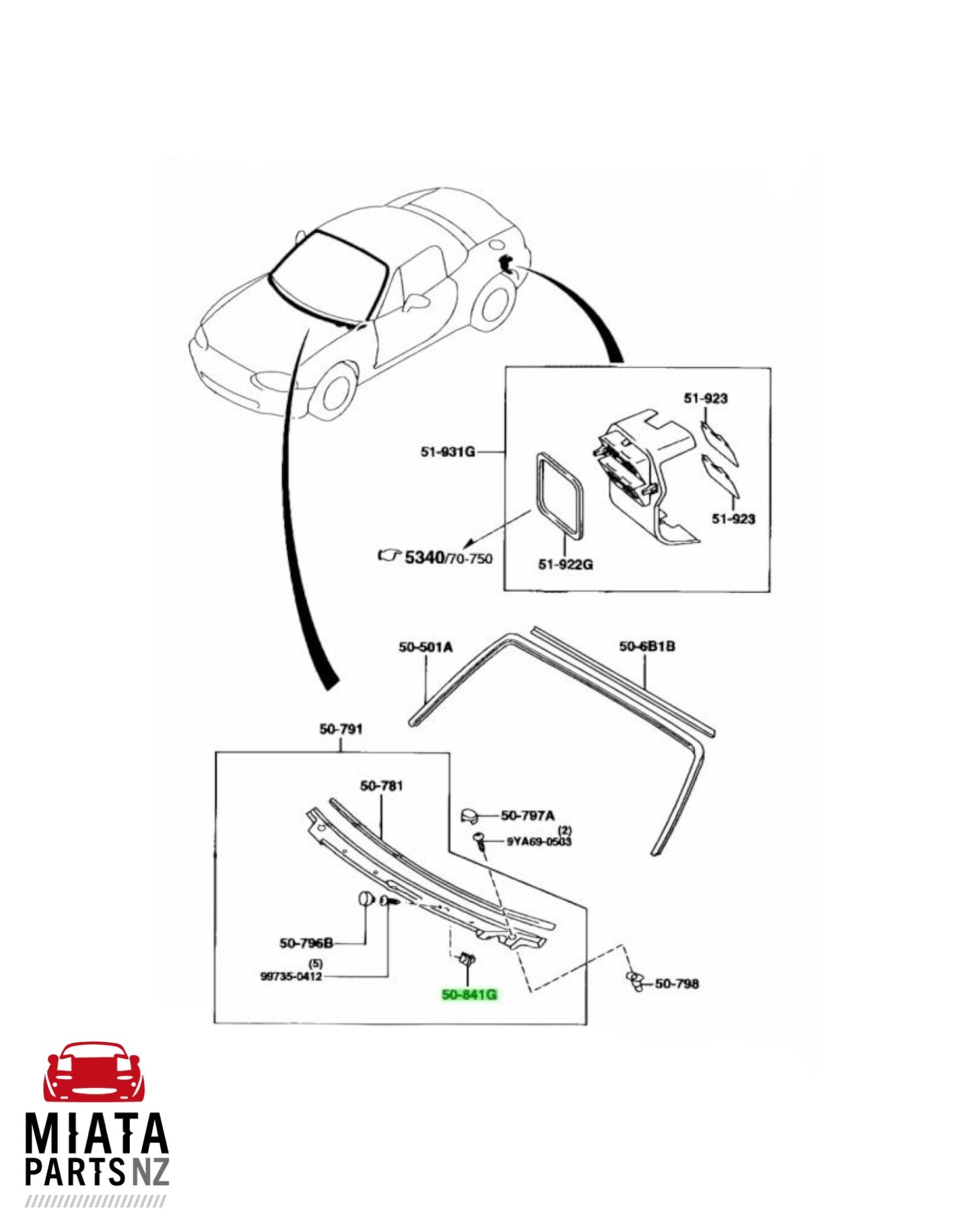 51-923

51-931G

51-923

5340/70-750

51-922G

50-501A

50-6B1B

50-791

50-781

50-797A

(2)
9YA69-0503

50-796B

(5)
99735-0412

50-841G

50-798

MIATA
PARTS NZ