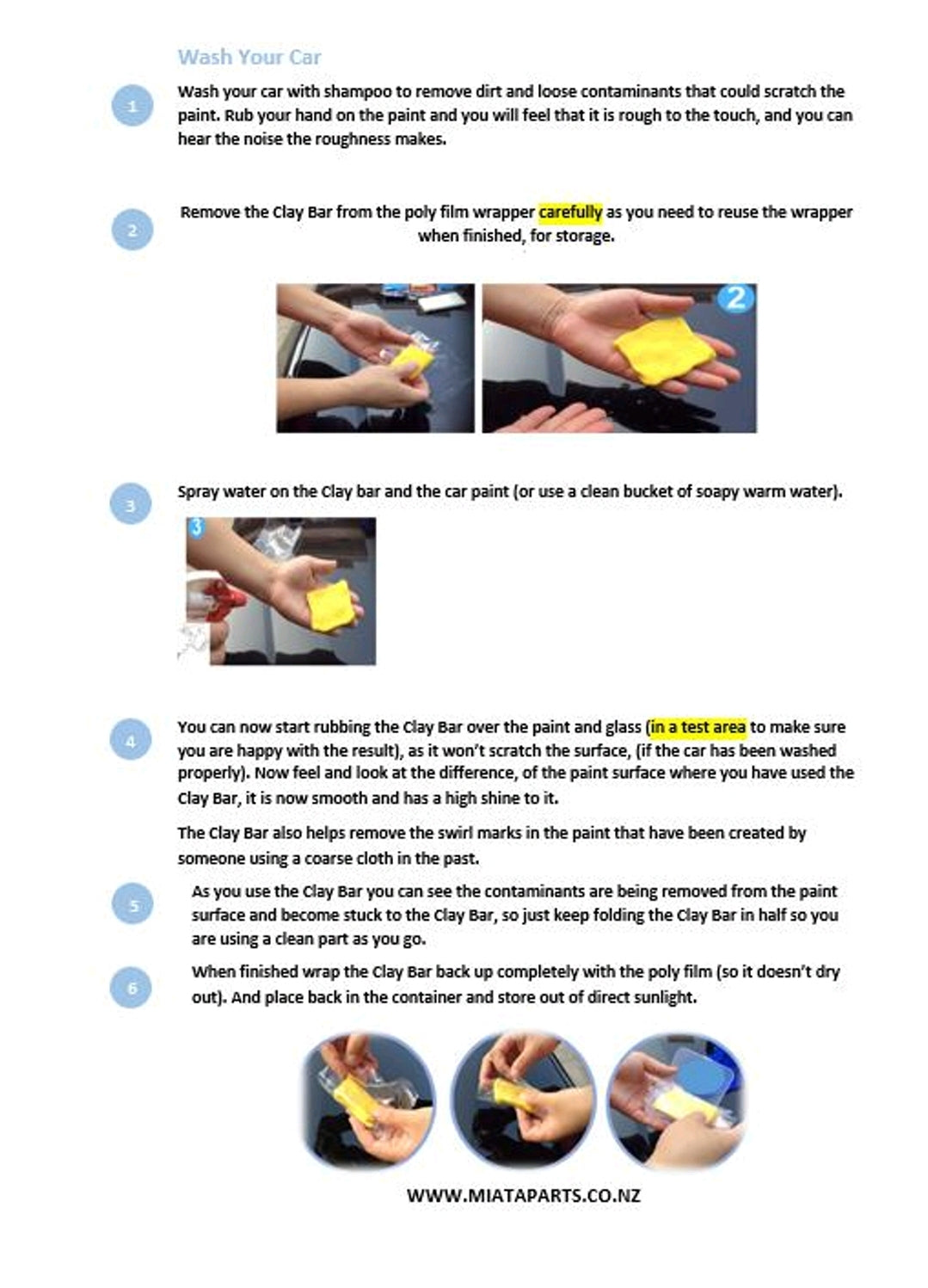 Wash Your Car

1

Wash your car with shampoo to remove dirt and loose contaminants that could scratch the paint. Rub your hand on the paint and you will feel that it is rough to the touch, and you can hear the noise the roughness makes.

2

Remove the Clay Bar from the poly film wrapper carefully as you need to reuse the wrapper when finished, for storage.

2

3

Spray water on the Clay bar and the car paint (or use a clean bucket of soapy warm water).

3

4

You can now start rubbing the Clay Bar over the paint and glass (in a test area to make sure you are happy with the result), as it won't scratch the surface, (if the car has been washed properly). Now feel and look at the difference, of the paint surface where you have used the Clay Bar, it is now smooth and has a high shine to it.

The Clay Bar also helps remove the swirl marks in the paint that have been created by someone using a coarse cloth in the past.

5

As you use the Clay Bar you can see the contaminants are being removed from the paint surface and become stuck to the Clay Bar, so just keep folding the Clay Bar in half so you are using a clean part as you go.

6

When finished wrap the Clay Bar back up completely with the poly film (so it doesn't dry out). And place back in the container and store out of direct sunlight.

WWW.MIATAPARTS.CO.NZ