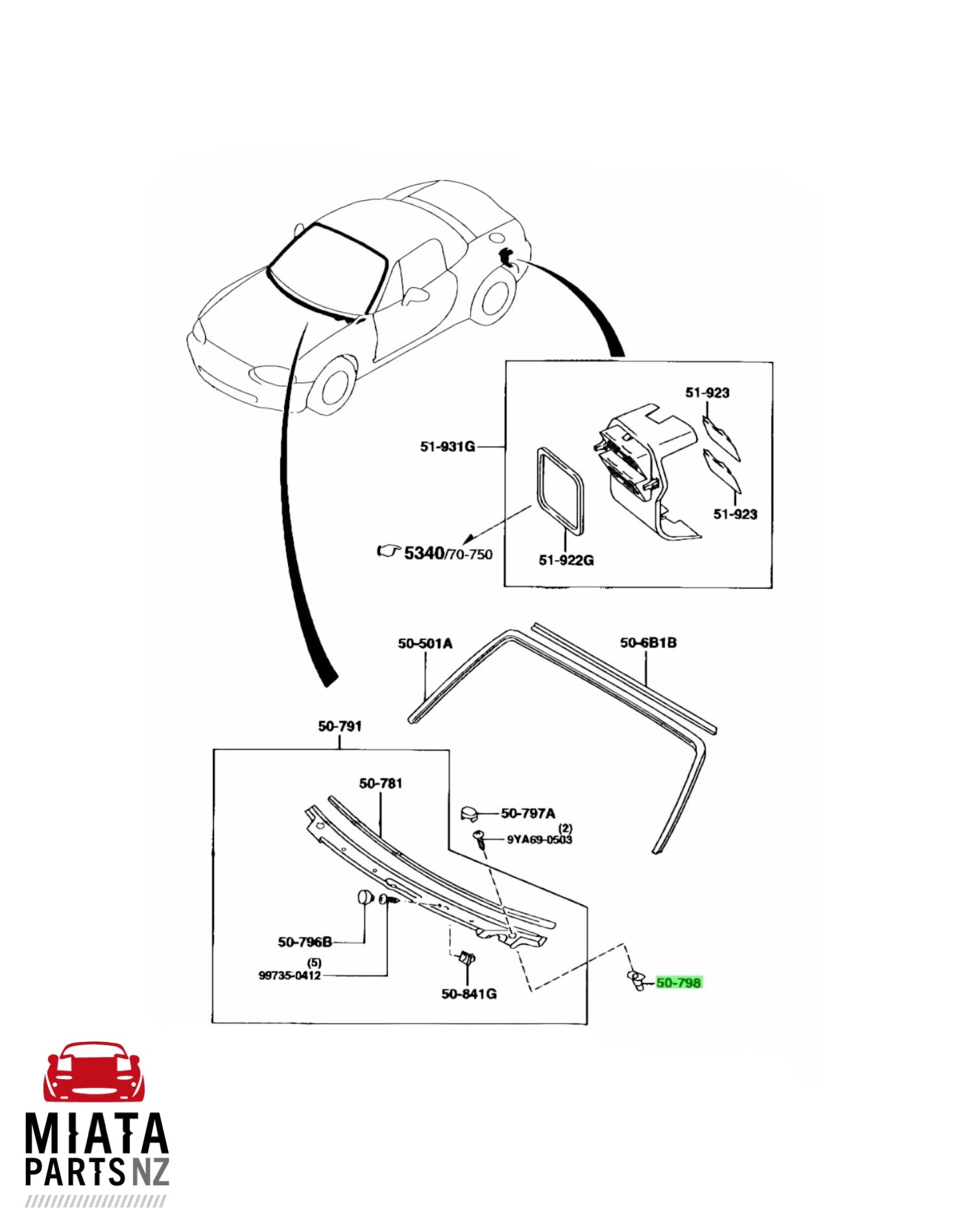 51-923

51-931G

51-923

5340/70-750

51-922G

50-501A

50-6B1B

50-791

50-781

50-797A

(2)
9YA69-0503

50-796B

(5)
99735-0412

50-841G

50-798

MIATA
PARTS NZ